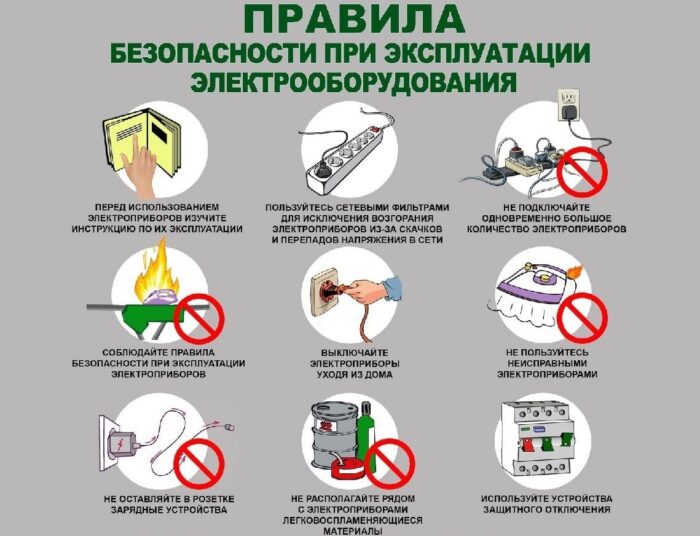 ПРАВИЛА
БЕЗОПАСНОСТИ ПРИ ЭКСПЛУАТАЦИИ ЭЛЕКТРООБОРУДОВАНИЯ

ПЕРЕД ИСПОЛЬЗОВАНИЕМ ЭЛЕКТРОПРИБОРОВ ИЗУЧИТЕ ИНСТРУКЦИЮ ПО ИХ ЭКСПЛУАТАЦИИ

ПОЛЬЗУЙТЕСЬ СЕТЕВЫМИ ФИЛЬТРАМИ ДЛЯ ИСКЛЮЧЕНИЯ ВОЗГОРАНИЯ ЭЛЕКТРОПРИБОРОВ ИЗ-ЗА СКАЧКОВ И ПЕРЕПАДОВ НАПРЯЖЕНИЯ В СЕТИ

НЕ ПОДКЛЮЧАЙТЕ ОДНОВРЕМЕННО БОЛЬШОЕ КОЛИЧЕСТВО ЭЛЕКТРОПРИБОРОВ

СОБЛЮДАЙТЕ ПРАВИЛА БЕЗОПАСНОСТИ ПРИ ЭКСПЛУАТАЦИИ ЭЛЕКТРОПРИБОРОВ

ВЫКЛЮЧАЙТЕ ЭЛЕКТРОПРИБОРЫ УХОДЯ ИЗ ДОМА

НЕ ПОЛЬЗУЙТЕСЬ НЕИСПРАВНЫМИ ЭЛЕКТРОПРИБОРАМИ

НЕ ОСТАВЛЯЙТЕ В РОЗЕТКЕ ЗАРЯДНЫЕ УСТРОЙСТВА

НЕ РАСПОЛАГАЙТЕ РЯДОМ С ЭЛЕКТРОПРИБОРАМИ ЛЕГКОВОСПЛАМЕНЯЮЩИЕСЯ МАТЕРИАЛЫ

ИСПОЛЬЗУЙТЕ УСТРОЙСТВА ЗАЩИТНОГО ОТКЛЮЧЕНИЯ