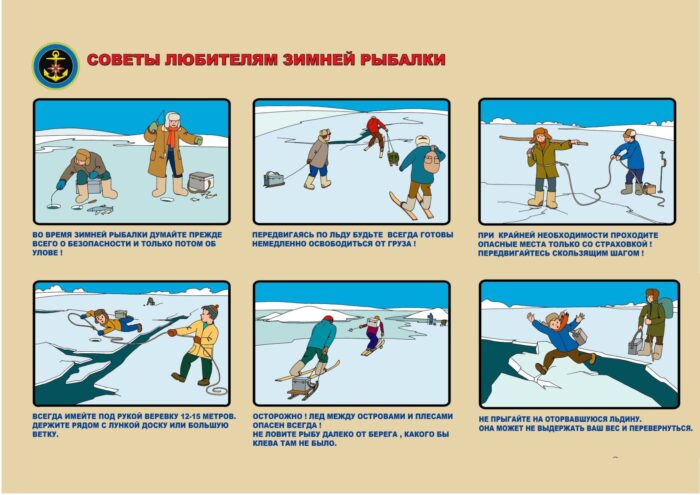 СОВЕТЫ ЛЮБИТЕЛЯМ ЗИМНЕЙ РЫБАЛКИ

ВО ВРЕМЯ ЗИМНЕЙ РЫБАЛКИ ДУМАЙТЕ ПРЕЖДЕ ВСЕГО О БЕЗОПАСНОСТИ И ТОЛЬКО ПОТОМ ОБ УЛОВЕ !

ПЕРЕДВИГАЯСЬ ПО ЛЬДУ БУДЬТЕ ВСЕГДА ГОТОВЫ НЕМЕДЛЕННО ОСВОБОДИТЬСЯ ОТ ГРУЗА !

ПРИ КРАЙНЕЙ НЕОБХОДИМОСТИ ПРОХОДИТЕ ОПАСНЫЕ МЕСТА ТОЛЬКО СО СТРАХОВКОЙ ! ПЕРЕДВИГАЙТЕСЬ СКОЛЬЗЯЩИМ ШАГОМ !

ВСЕГДА ИМЕЙТЕ ПОД РУКОЙ ВЕРЕВКУ 12-15 МЕТРОВ. ДЕРЖИТЕ РЯДОМ С ЛУНКОЙ ДОСКУ ИЛИ БОЛЬШУЮ ВЕТКУ.

ОСТОРОЖНО ! ЛЕД МЕЖДУ ОСТРОВАМИ И ПЛЕСАМИ ОПАСЕН ВСЕГДА !
НЕ ЛОВИТЕ РЫБУ ДАЛЕКО ОТ БЕРЕГА , КАКОГО БЫ КЛЕВА ТАМ НЕ БЫЛО.

НЕ ПРЫГАЙТЕ НА ОТОРВАВШУЮСЯ ЛЬДИНУ.
ОНА МОЖЕТ НЕ ВЫДЕРЖАТЬ ВАШ ВЕС И ПЕРЕВЕРНУТЬСЯ.